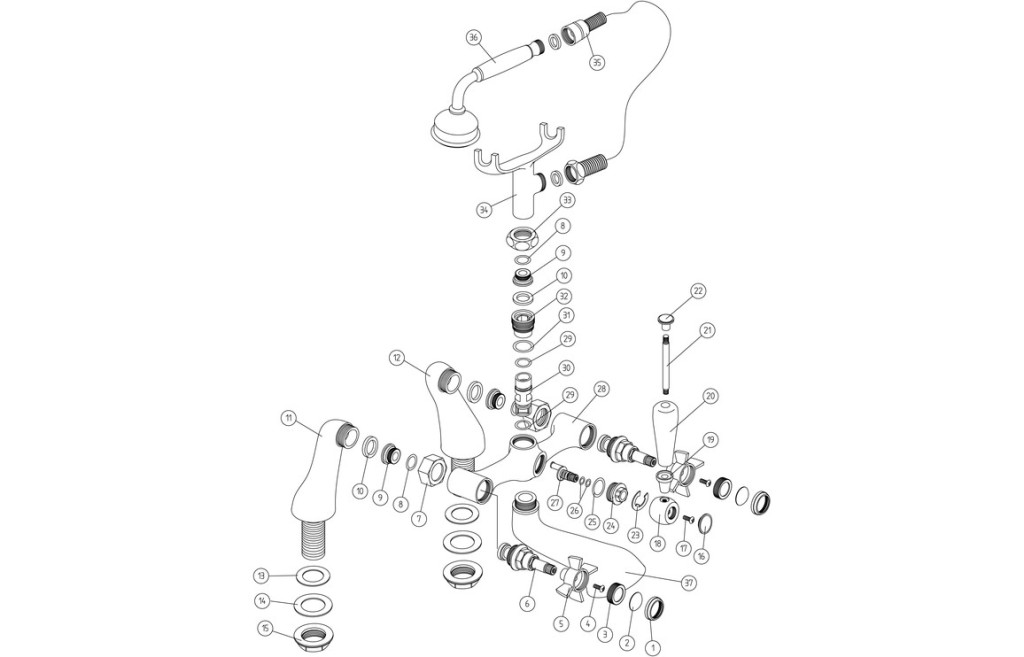 36
35
34
33
8
9
10
32
31
29
30
29
28
22
21
20
19
12
11
10
9
8
7
27
26
25
24
23
18
17
16
13
14
15
6
5
4
3
2
1
37